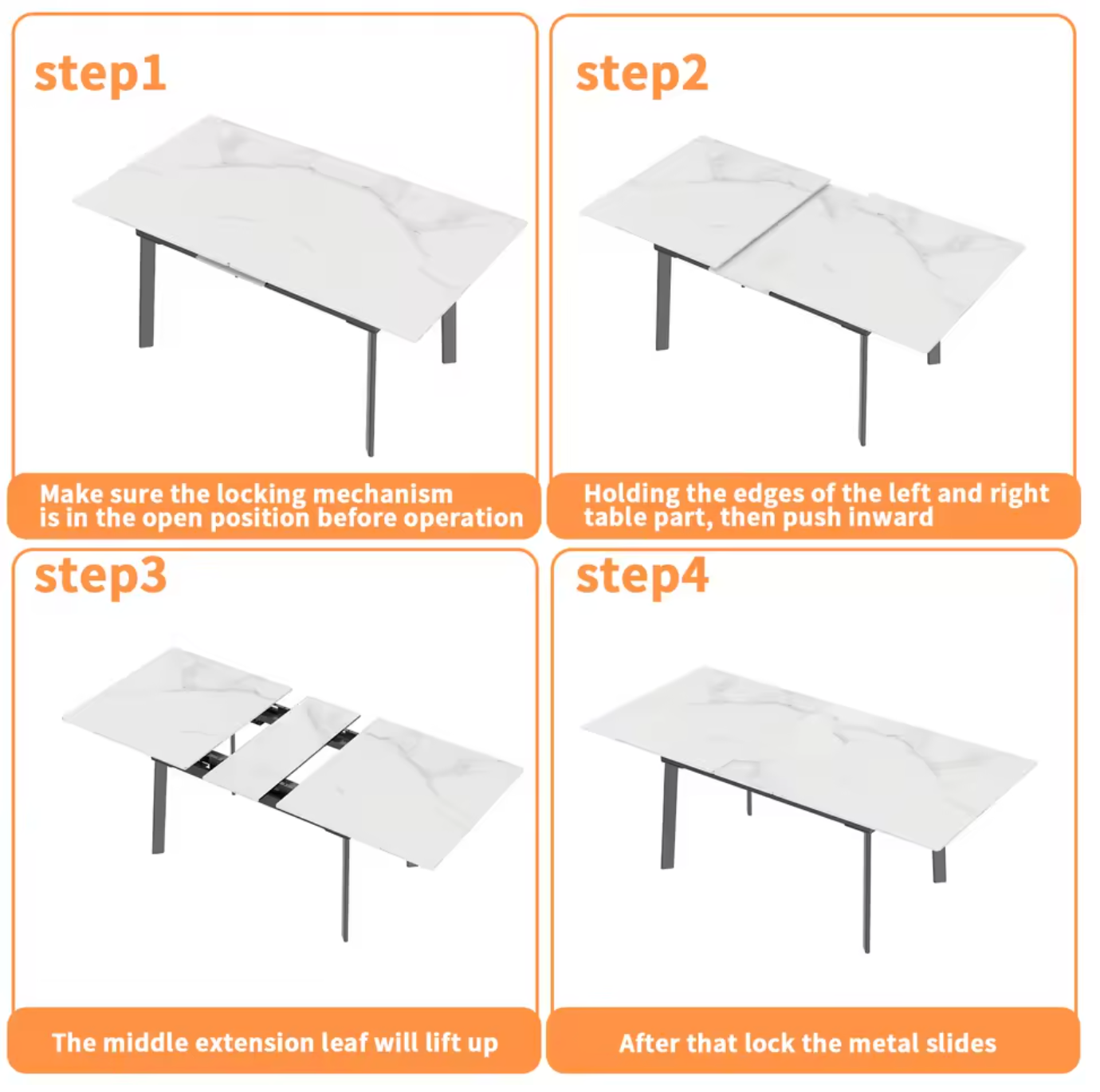 step1

Make sure the locking mechanism is in the open position before operation

step2

Holding the edges of the left and right table part, then push inward

step3

The middle extension leaf will lift up

step4

After that lock the metal slides