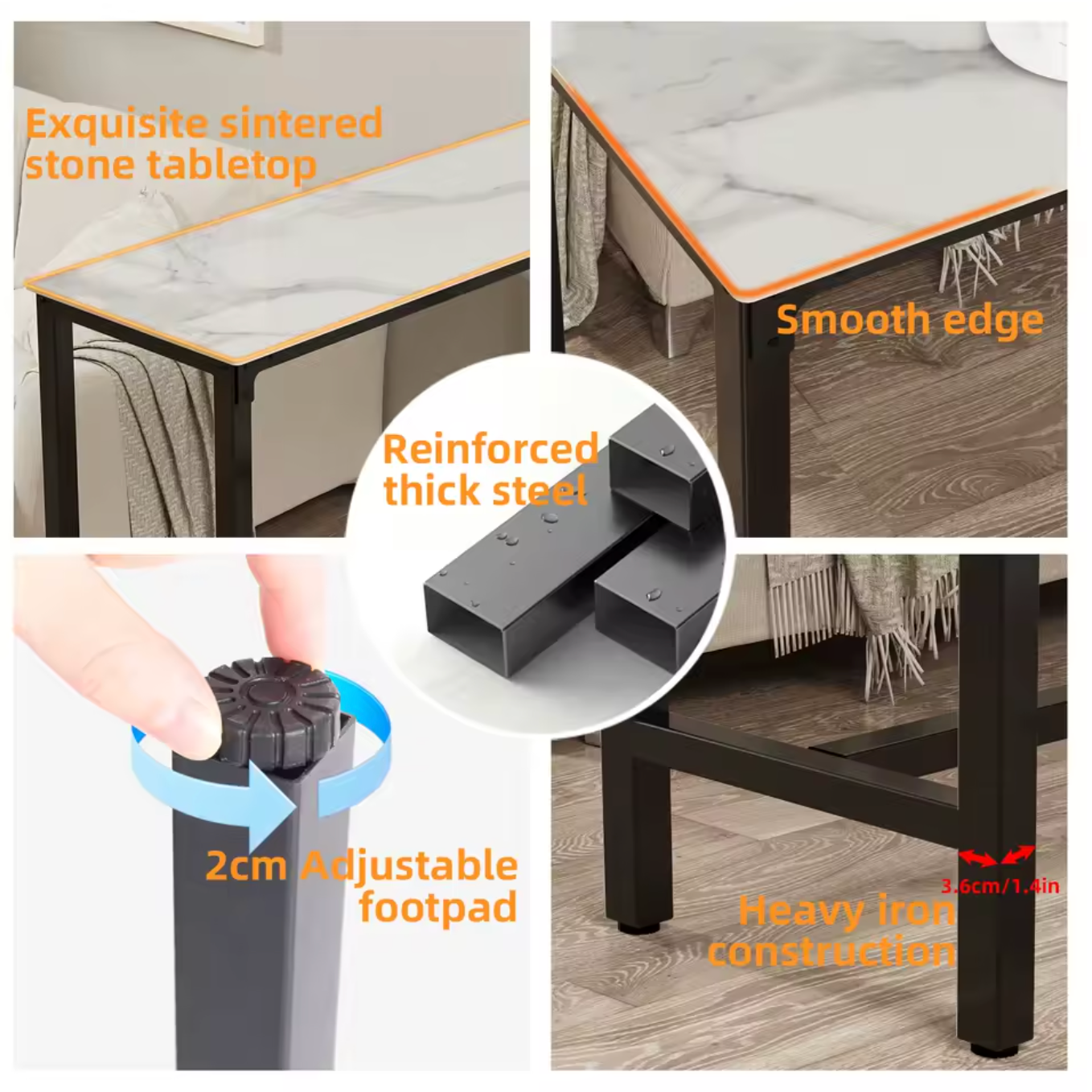 Exquisite sintered stone tabletop

Smooth edge

Reinforced thick steel

2cm Adjustable footpad

3.6cm/1.4in

Heavy iron construction