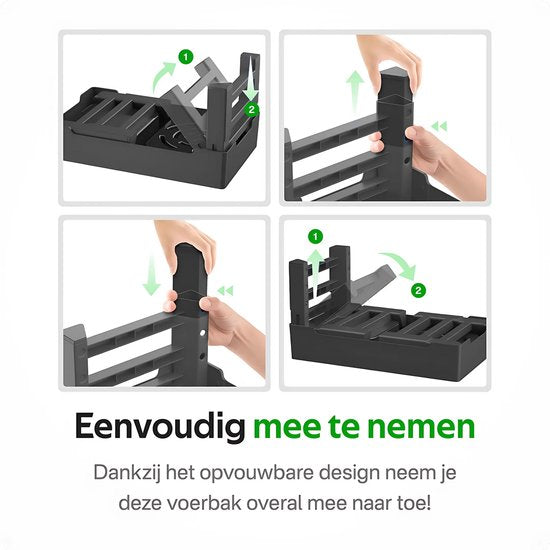 1
2

1
2

Eenvoudig mee te nemen

Dankzij het opvouwbare design neem je deze voerbak overal mee naar toe!