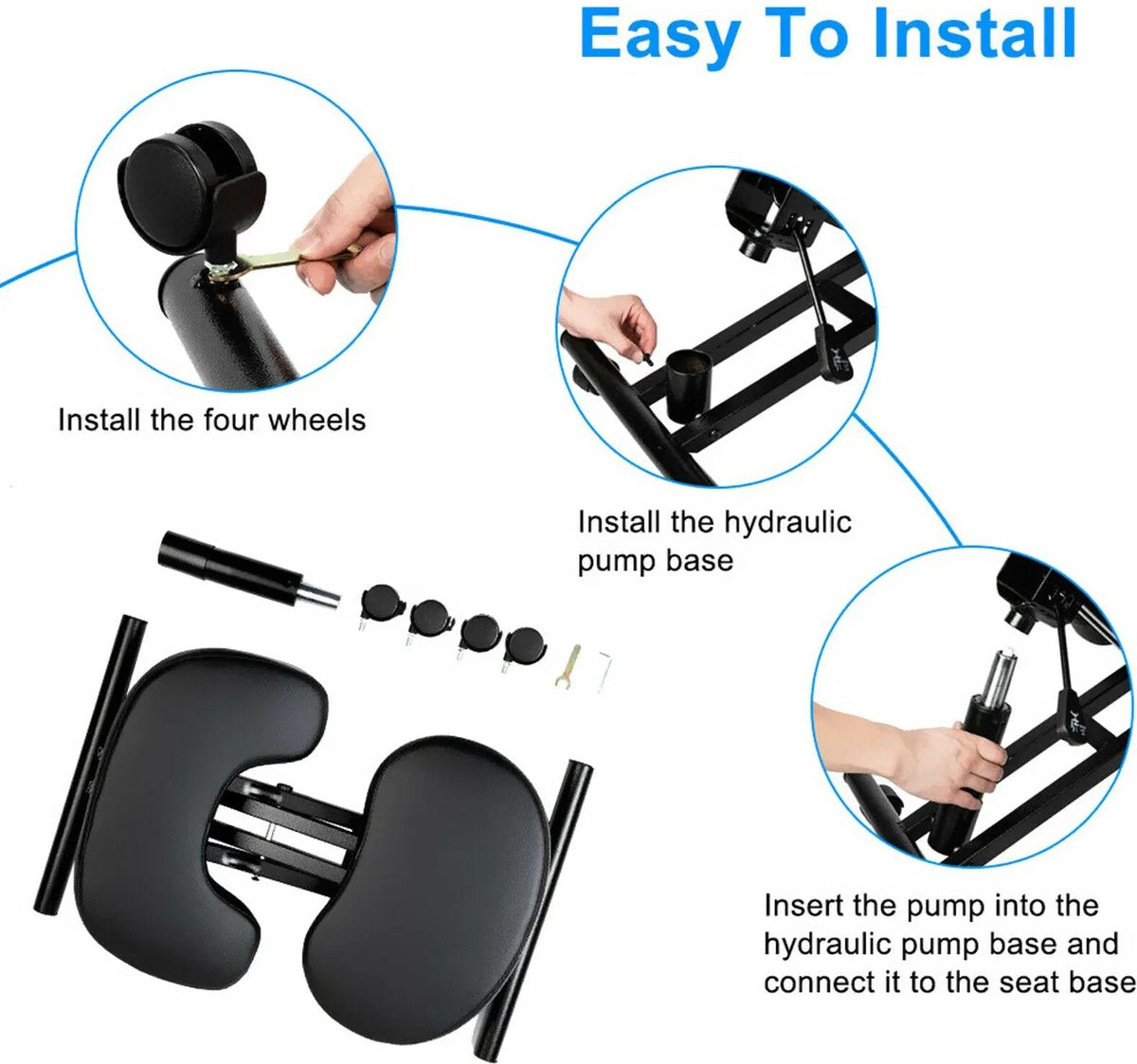 Easy To Install

Install the four wheels

Install the hydraulic pump base

Insert the pump into the hydraulic pump base and connect it to the seat base